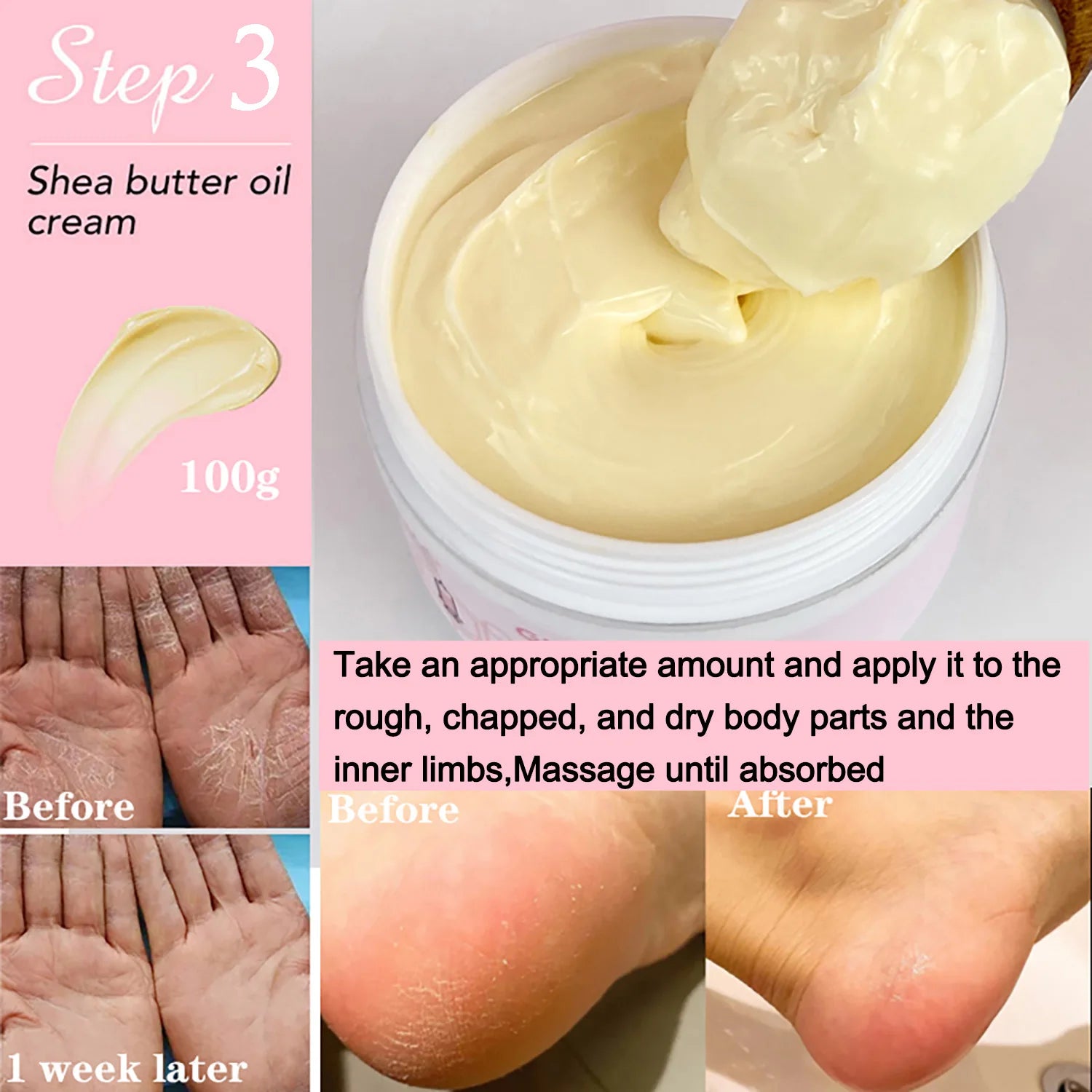 Step 3

Shea butter oil cream

100g

Before

1 week later

Take an appropriate amount and apply it to the rough, chapped, and dry body parts and the inner limbs,Massage until absorbed

Before

After